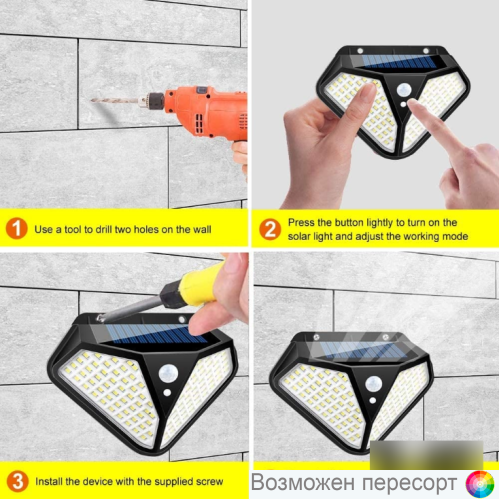 1 Use a tool to drill two holes on the wall

2 Press the button lightly to turn on the solar light and adjust the working mode

3 Install the device with the supplied screw

Возможен пересорт