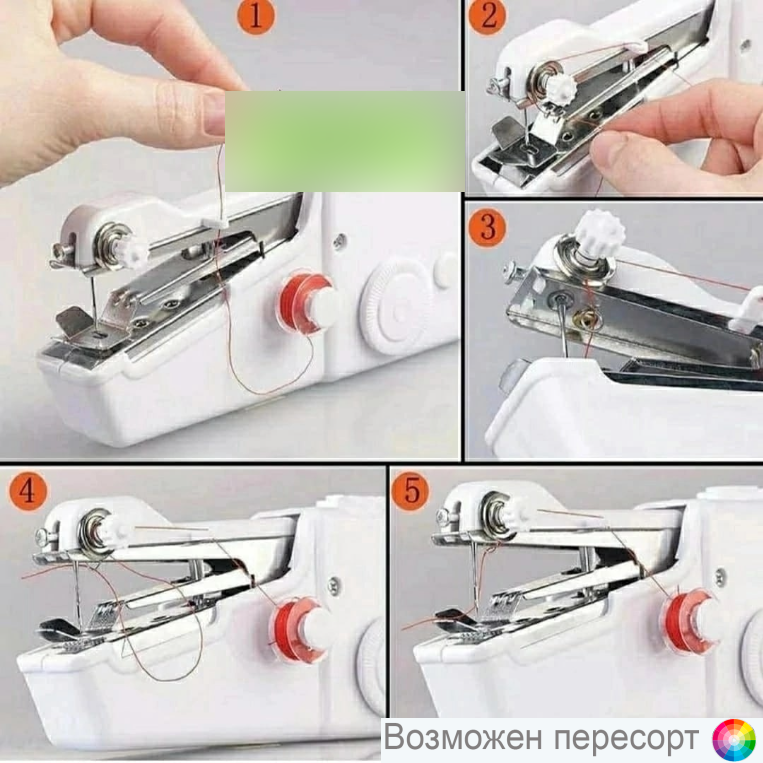 1
2
3
4
5
Возможен пересорт