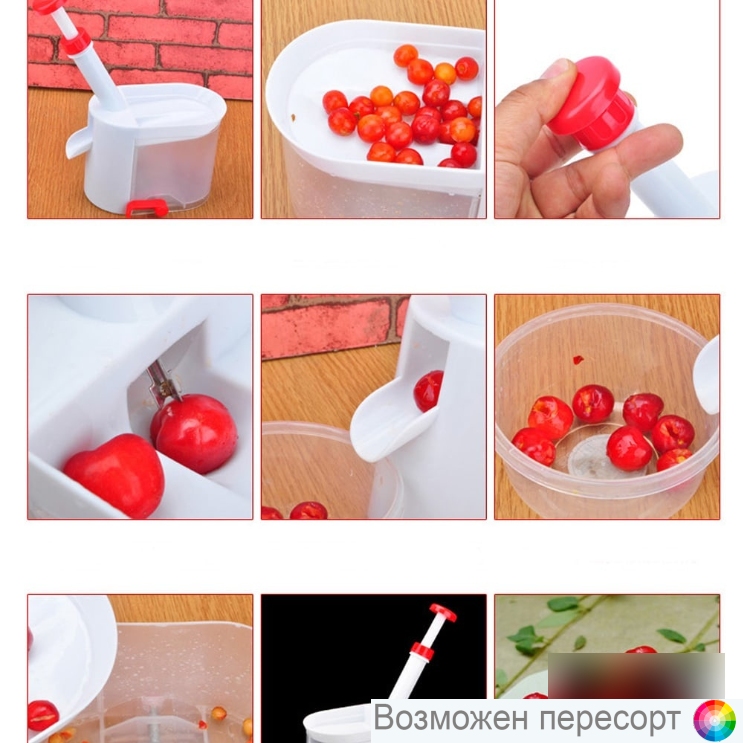 Возможен пересорт