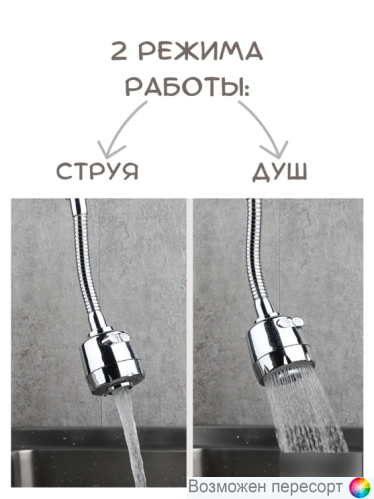 2 РЕЖИМА РАБОТЫ:

СТРУЯ

ДУШ

Возможен пересорт