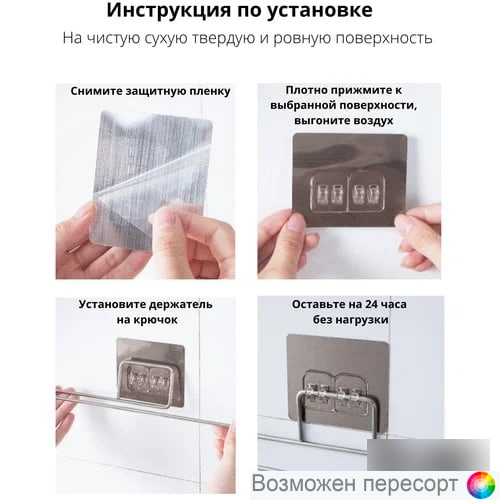 Инструкция по установке

На чистую сухую твердую и ровную поверхность

Снимите защитную пленку

Плотно прижмите к выбранной поверхности, выгоните воздух

Установите держатель на крючок

Оставьте на 24 часа без нагрузки

Возможен пересорт