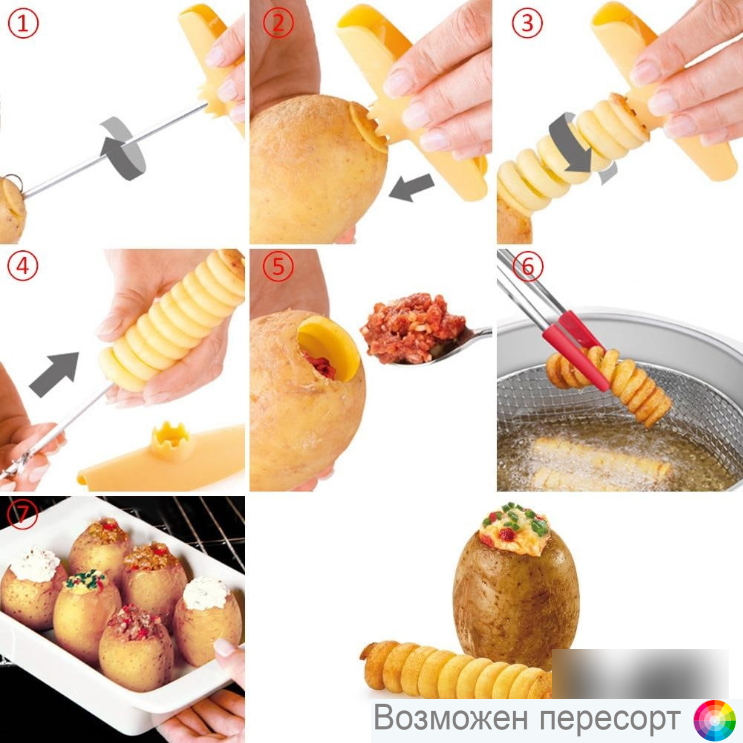 1

2

3

4

5

6

7

Возможен пересорт