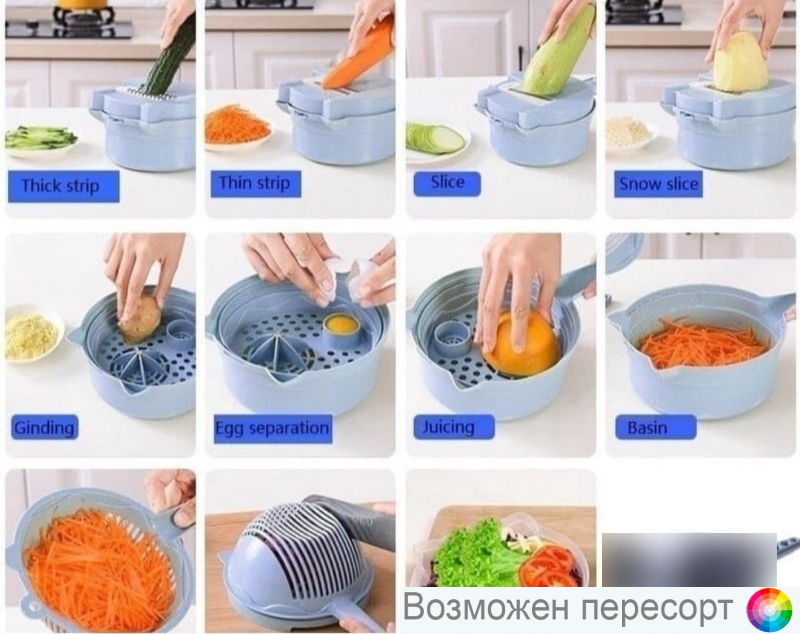 Thick strip

Thin strip

Slice

Snow slice

Ginding

Egg separation

Juicing

Basin

Возможен пересорт